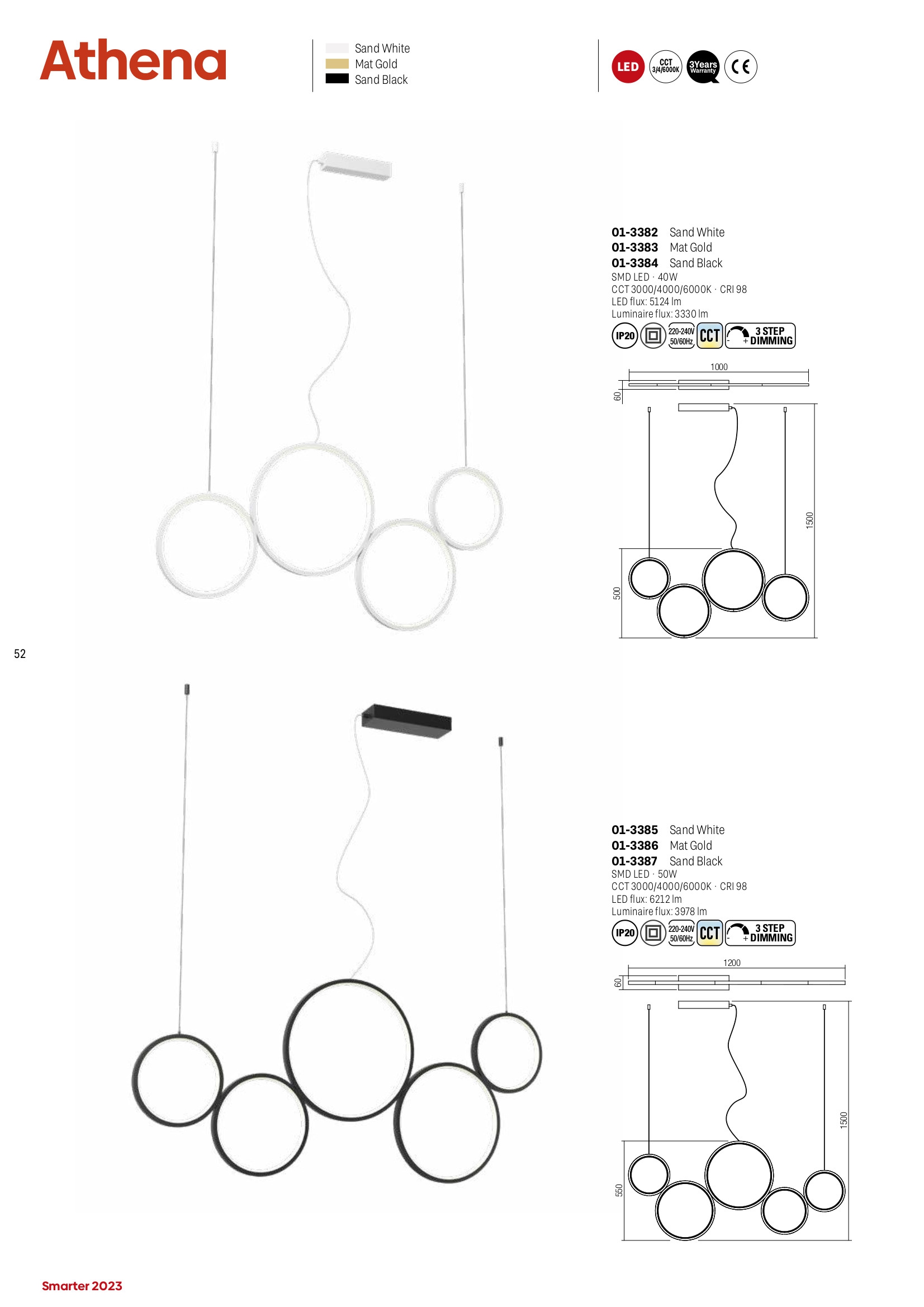 Athena

Sand White
Mat Gold
Sand Black

LED CCT 3/4/6000K 3Years Warranty CE

01-3382 Sand White
01-3383 Mat Gold
01-3384 Sand Black
SMD LED · 40W
CCT 3000/4000/6000K · CRI 98
LED flux: 5124 lm
Luminaire flux: 3330 lm

IP20 220-240V 50/60Hz CCT 3 STEP DIMMING

1000
60
1500
500

52

01-3385 Sand White
01-3386 Mat Gold
01-3387 Sand Black
SMD LED · 50W
CCT 3000/4000/6000K · CRI 98
LED flux: 6212 lm
Luminaire flux: 3978 lm

IP20 220-240V 50/60Hz CCT 3 STEP DIMMING

1200
60
1500
550

Smarter 2023