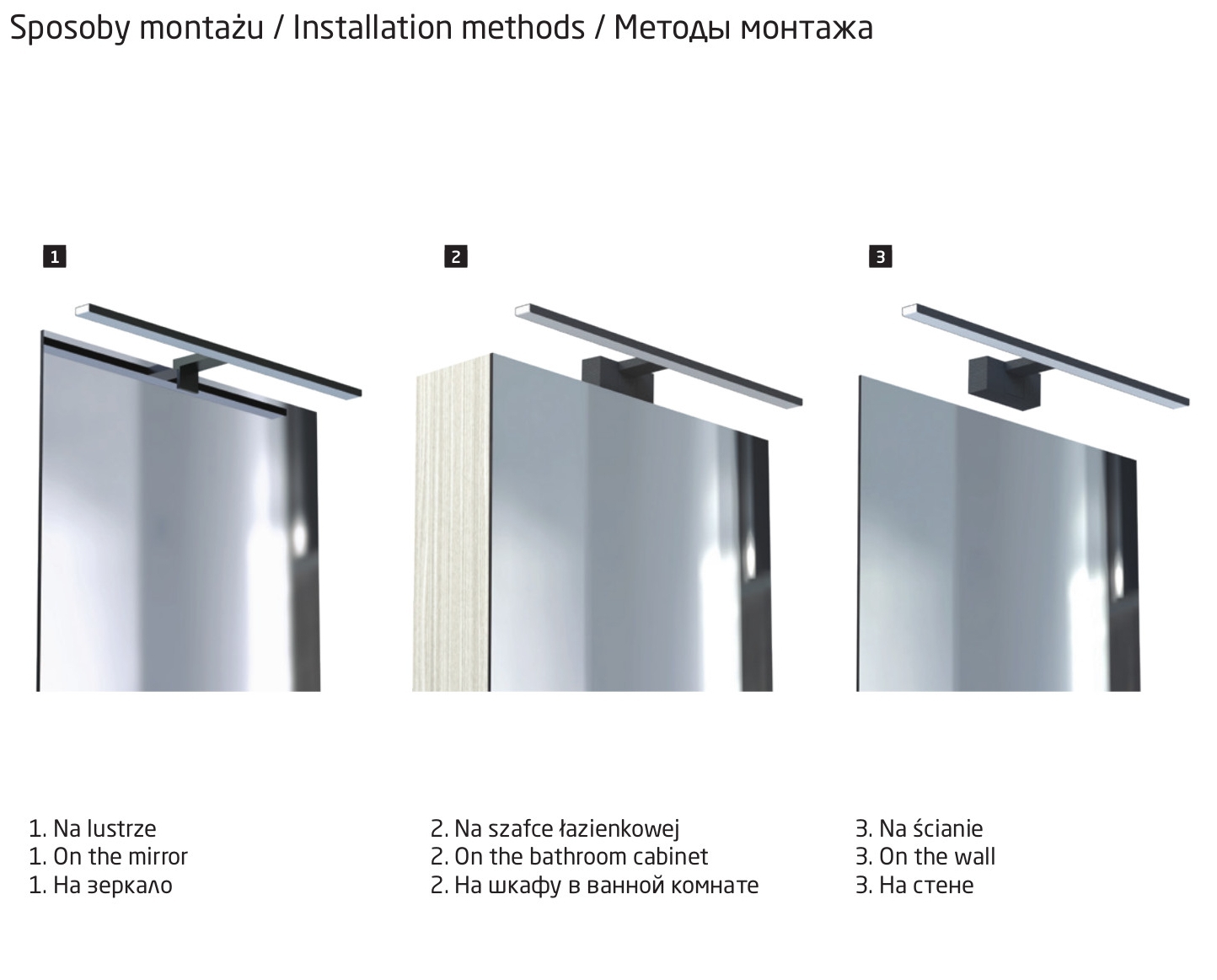 Sposoby montażu / Installation methods / Методы монтажа

1

2

3

1. Na lustrze
1. On the mirror
1. На зеркало

2. Na szafce łazienkowej
2. On the bathroom cabinet
2. На шкафу в ванной комнате

3. Na ścianie
3. On the wall
3. На стене