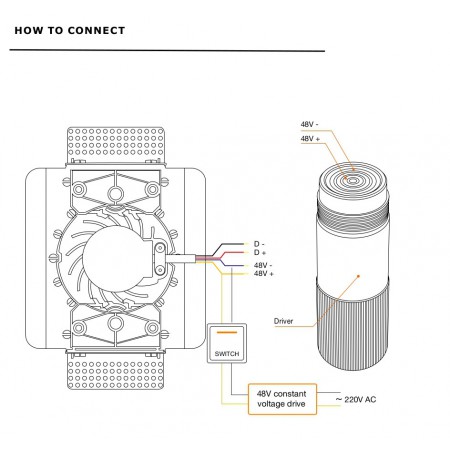 HOW TO CONNECT

D -
D +
48V -
48V +

SWITCH

48V constant voltage drive

~ 220V AC

48V -
48V +

Driver