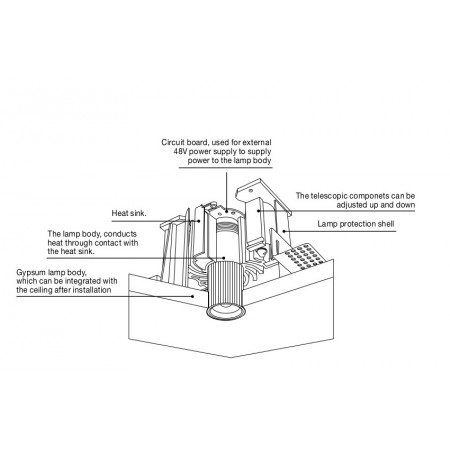 Circuit board, used for external 48V power supply to supply power to the lamp body

The telescopic componets can be adjusted up and down

Heat sink.

Lamp protection shell

The lamp body, conducts heat through contact with the heat sink.

Gypsum lamp body, which can be integrated with the ceiling after installation