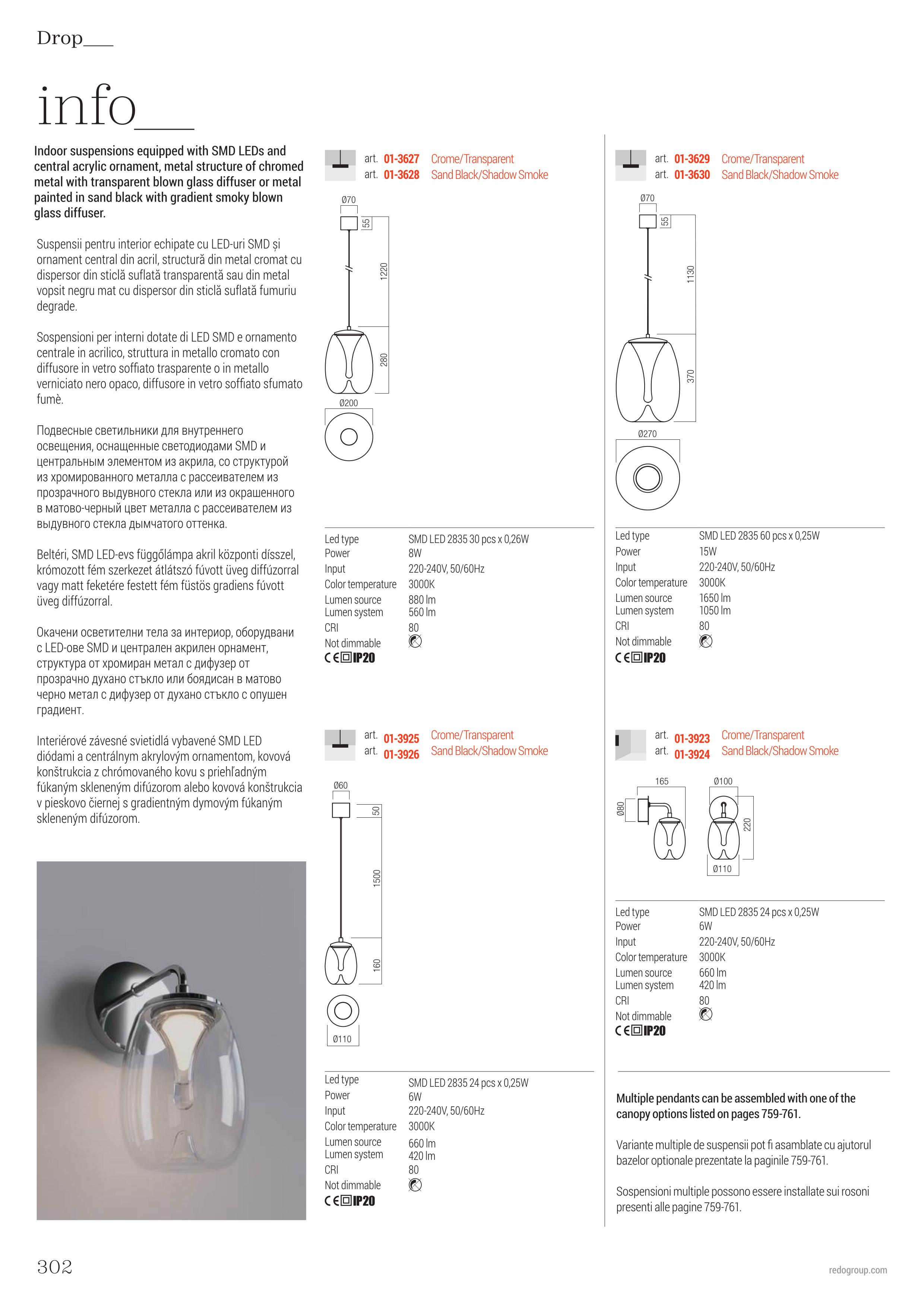 Drop___

info___

Indoor suspensions equipped with SMD LEDs and central acrylic ornament, metal structure of chromed metal with transparent blown glass diffuser or metal painted in sand black with gradient smoky blown glass diffuser.

Suspensii pentru interior echipate cu LED-uri SMD și ornament central din acril, structură din metal cromat cu dispersor din sticlă suflată transparentă sau din metal vopsit negru mat cu dispersor din sticlă suflată fumuriu degrade.

Sospensioni per interni dotate di LED SMD e ornamento centrale in acrilico, struttura in metallo cromato con diffusore in vetro soffiato trasparente o in metallo verniciato nero opaco, diffusore in vetro soffiato sfumato fumè.

Подвесные светильники для внутреннего освещения, оснащенные светодиодами SMD и центральным элементом из акрила, со структурой из хромированного металла с рассеивателем из прозрачного выдувного стекла или из окрашенного в матово-черный цвет металла с рассеивателем из выдувного стекла дымчатого оттенка.

Beltéri, SMD LED-evs függőlámpa akril központi dísszel, krómozott fém szerkezet átlátszó fúvott üveg diffúzorral vagy matt feketére festett fém füstös gradiens fúvott üveg diffúzorral.

Окачени осветителни тела за интериор, оборудвани с LED-ове SMD и централен акрилен орнамент, структура от хромиран метал с дифузер от прозрачно духано стъкло или боядисан в матово черно метал с дифузер от духано стъкло с опушен градиент.

Interiérové závesné svietidlá vybavené SMD LED diódami a centrálnym akrylovým ornamentom, kovová konštrukcia z chrómovaného kovu s priehľadným fúkaným skleneným difúzorom alebo kovová konštrukcia v pieskovo čiernej s gradientným dymovým fúkaným skleneným difúzorom.

art. 01-3627 Crome/Transparent
art. 01-3628 Sand Black/Shadow Smoke

Ø70
55
1220
280
Ø200

| Led type | SMD LED 2835 30 pcs x 0,26W |
|---|---|
| Power | 8W |
| Input | 220-240V, 50/60Hz |
| Color temperature | 3000K |
| Lumen source | 880 lm |
| Lumen system | 560 lm |
| CRI | 80 |
| Not dimmable | |

CE IP20

art. 01-3629 Crome/Transparent
art. 01-3630 Sand Black/Shadow Smoke

Ø70
55
1130
370
Ø270

| Led type | SMD LED 2835 60 pcs x 0,25W |
|---|---|
| Power | 15W |
| Input | 220-240V, 50/60Hz |
| Color temperature | 3000K |
| Lumen source | 1650 lm |
| Lumen system | 1050 lm |
| CRI | 80 |
| Not dimmable | |

CE IP20

art. 01-3925 Crome/Transparent
art. 01-3926 Sand Black/Shadow Smoke

Ø60
50
1500
160
Ø110

| Led type | SMD LED 2835 24 pcs x 0,25W |
|---|---|
| Power | 6W |
| Input | 220-240V, 50/60Hz |
| Color temperature | 3000K |
| Lumen source | 660 lm |
| Lumen system | 420 lm |
| CRI | 80 |
| Not dimmable | |

CE IP20

art. 01-3923 Crome/Transparent
art. 01-3924 Sand Black/Shadow Smoke

165
Ø100
Ø80
220
Ø110

| Led type | SMD LED 2835 24 pcs x 0,25W |
|---|---|
| Power | 6W |
| Input | 220-240V, 50/60Hz |
| Color temperature | 3000K |
| Lumen source | 660 lm |
| Lumen system | 420 lm |
| CRI | 80 |
| Not dimmable | |

CE IP20

Multiple pendants can be assembled with one of the canopy options listed on pages 759-761.

Variante multiple de suspensii pot fi asamblate cu ajutorul bazelor optionale prezentate la paginile 759-761.

Sospensioni multiple possono essere installate sui rosoni presenti alle pagine 759-761.

302

redogroup.com