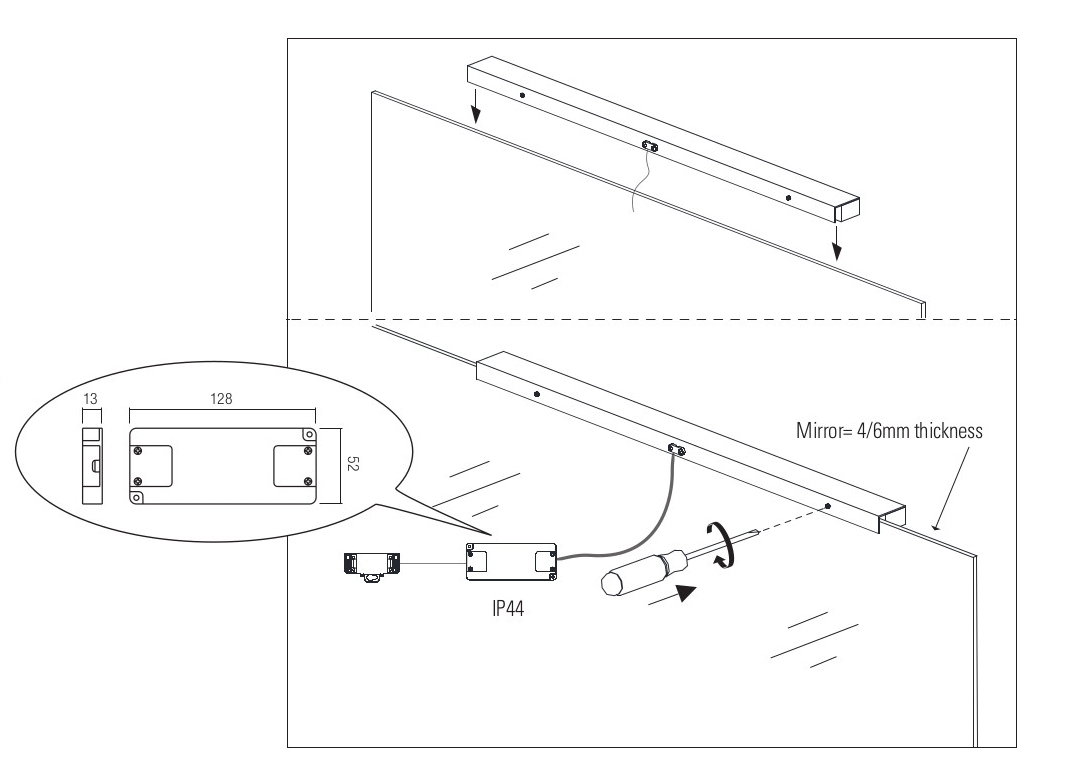 13
128
52
Mirror= 4/6mm thickness
IP44