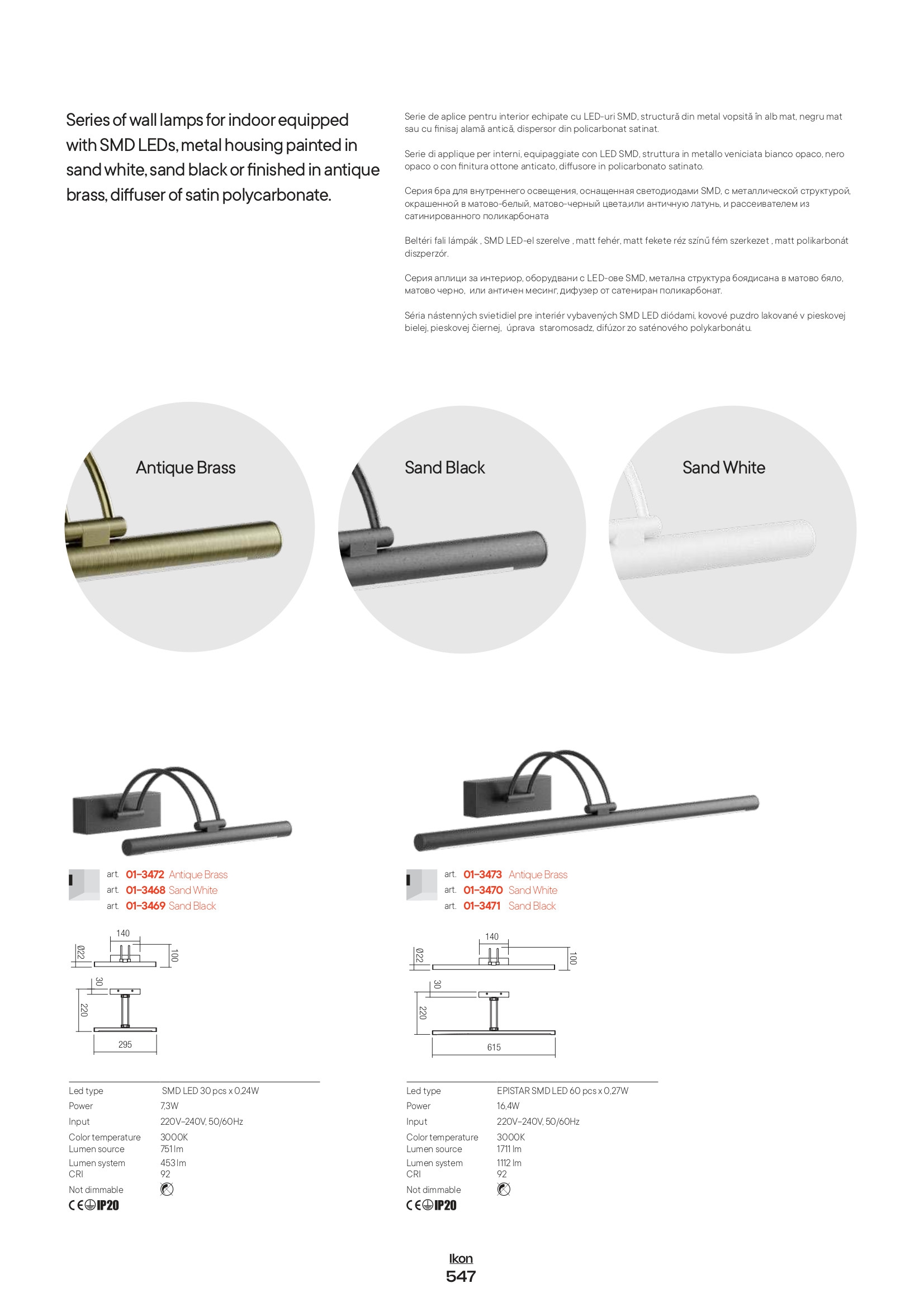 Series of wall lamps for indoor equipped with SMD LEDs, metal housing painted in sand white, sand black or finished in antique brass, diffuser of satin polycarbonate.

Serie de aplice pentru interior echipate cu LED-uri SMD, structură din metal vopsită în alb mat, negru mat sau cu finisaj alamă antică, dispersor din policarbonat satinat.

Serie di applique per interni, equipaggiate con LED SMD, struttura in metallo veniciata bianco opaco, nero opaco o con finitura ottone anticato, diffusore in policarbonato satinato.

Серия бра для внутреннего освещения, оснащенная светодиодами SMD, с металлической структурой, окрашенной в матово-белый, матово-черный цвета,или античную латунь, и рассеивателем из сатинированного поликарбоната

Beltéri fali lámpák , SMD LED-el szerelve , matt fehér, matt fekete réz színű fém szerkezet , matt polikarbonát diszperzór.

Серия аплици за интериор, оборудвани с LED-ове SMD, метална структура боядисана в матово бяло, матово черно, или античен месинг, дифузер от сатениран поликарбонат.

Séria nástenných svietidiel pre interiér vybavených SMD LED diódami, kovové puzdro lakované v pieskovej bielej, pieskovej čiernej, úprava staromosadz, difúzor zo saténového polykarbonátu.

Antique Brass

Sand Black

Sand White

art. 01-3472 Antique Brass
art. 01-3468 Sand White
art. 01-3469 Sand Black

140
Ø22
100
30
220
295

| Led type | SMD LED 30 pcs x 0,24W |
|---|---|
| Power | 7,3W |
| Input | 220V-240V, 50/60Hz |
| Color temperature | 3000K |
| Lumen source | 751 lm |
| Lumen system | 453 lm |
| CRI | 92 |
| Not dimmable | |

CE IP20

art. 01-3473 Antique Brass
art. 01-3470 Sand White
art. 01-3471 Sand Black

140
Ø22
100
30
220
615

| Led type | EPISTAR SMD LED 60 pcs x 0,27W |
|---|---|
| Power | 16,4W |
| Input | 220V-240V, 50/60Hz |
| Color temperature | 3000K |
| Lumen source | 1711 lm |
| Lumen system | 1112 lm |
| CRI | 92 |
| Not dimmable | |

CE IP20

Ikon
547