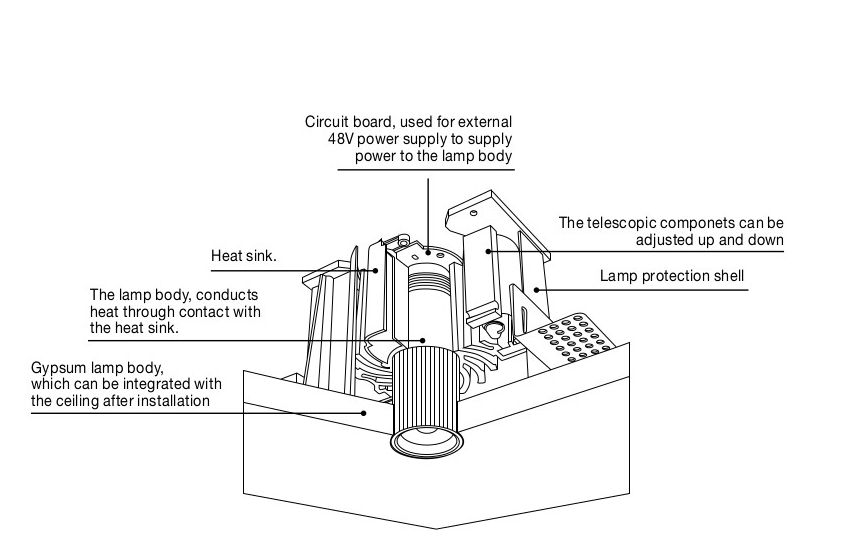 Circuit board, used for external 48V power supply to supply power to the lamp body

The telescopic componets can be adjusted up and down

Heat sink.

Lamp protection shell

The lamp body, conducts heat through contact with the heat sink.

Gypsum lamp body, which can be integrated with the ceiling after installation