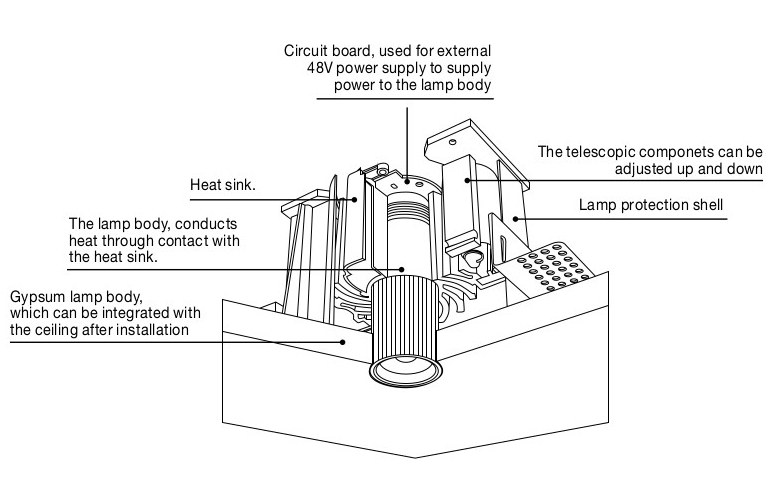 Circuit board, used for external 48V power supply to supply power to the lamp body

The telescopic componets can be adjusted up and down

Heat sink.

Lamp protection shell

The lamp body, conducts heat through contact with the heat sink.

Gypsum lamp body, which can be integrated with the ceiling after installation