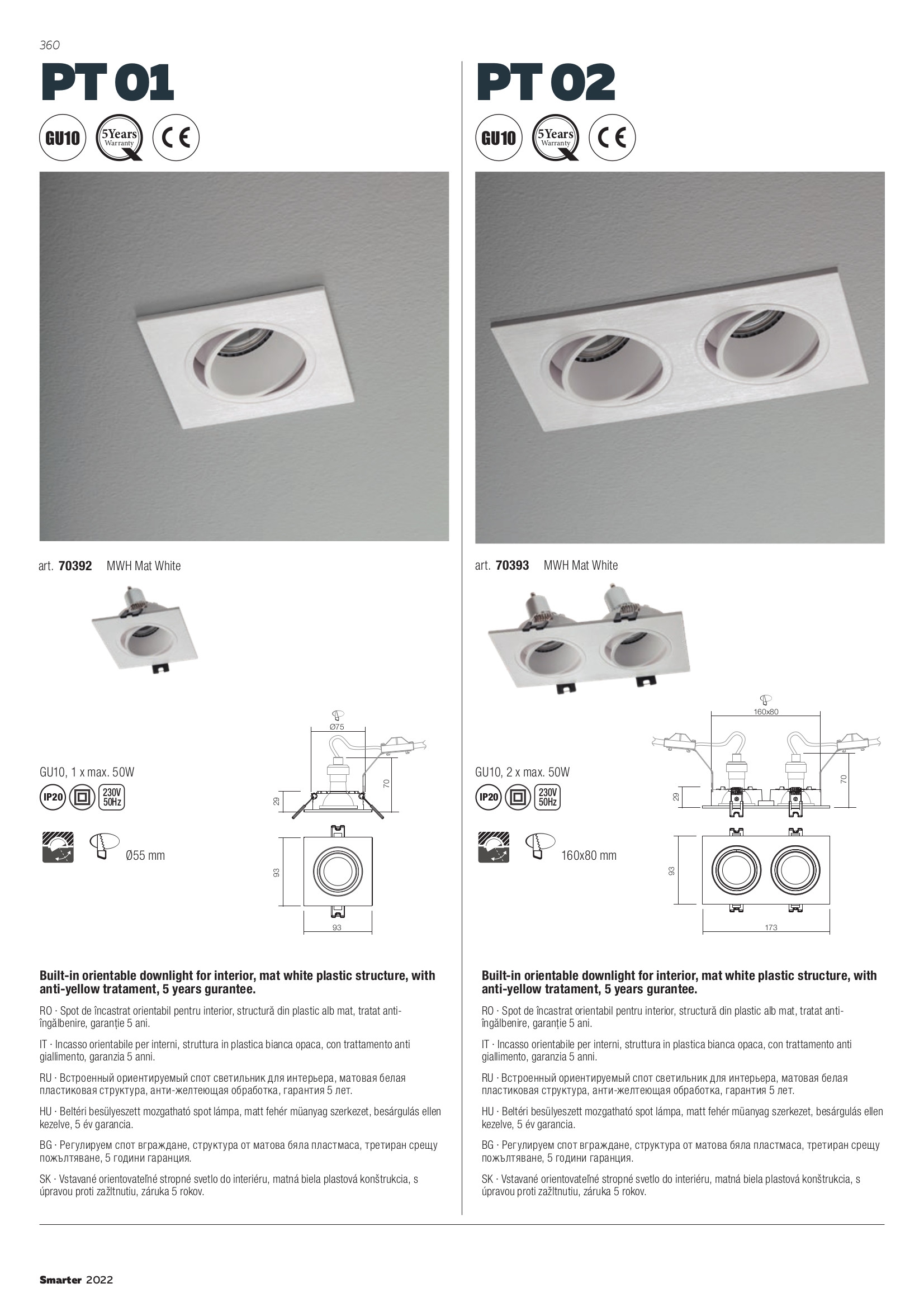 360

PT 01

GU10 5Years Warranty CE

art. 70392 MWH Mat White

GU10, 1 x max. 50W

IP20 230V 50Hz

Ø55 mm

Ø75
70
29
93
93

Built-in orientable downlight for interior, mat white plastic structure, with anti-yellow tratament, 5 years gurantee.

RO · Spot de încastrat orientabil pentru interior, structură din plastic alb mat, tratat anti-îngălbenire, garanție 5 ani.

IT · Incasso orientabile per interni, struttura in plastica bianca opaca, con trattamento anti giallimento, garanzia 5 anni.

RU · Встроенный ориентируемый спот светильник для интерьера, матовая белая пластиковая структура, анти-желтеющая обработка, гарантия 5 лет.

HU · Beltéri besülyeszett mozgatható spot lámpa, matt fehér müanyag szerkezet, besárgulás ellen kezelve, 5 év garancia.

BG · Регулируем спот вграждане, структура от матова бяла пластмаса, третиран срещу пожълтяване, 5 години гаранция.

SK · Vstavané orientovateľné stropné svetlo do interiéru, matná biela plastová konštrukcia, s úpravou proti zažltnutiu, záruka 5 rokov.

PT 02

GU10 5Years Warranty CE

art. 70393 MWH Mat White

GU10, 2 x max. 50W

IP20 230V 50Hz

160x80 mm

160x80
70
29
93
173

Built-in orientable downlight for interior, mat white plastic structure, with anti-yellow tratament, 5 years gurantee.

RO · Spot de încastrat orientabil pentru interior, structură din plastic alb mat, tratat anti-îngălbenire, garanție 5 ani.

IT · Incasso orientabile per interni, struttura in plastica bianca opaca, con trattamento anti giallimento, garanzia 5 anni.

RU · Встроенный ориентируемый спот светильник для интерьера, матовая белая пластиковая структура, анти-желтеющая обработка, гарантия 5 лет.

HU · Beltéri besülyeszett mozgatható spot lámpa, matt fehér müanyag szerkezet, besárgulás ellen kezelve, 5 év garancia.

BG · Регулируем спот вграждане, структура от матова бяла пластмаса, третиран срещу пожълтяване, 5 години гаранция.

SK · Vstavané orientovateľné stropné svetlo do interiéru, matná biela plastová konštrukcia, s úpravou proti zažltnutiu, záruka 5 rokov.

Smarter 2022