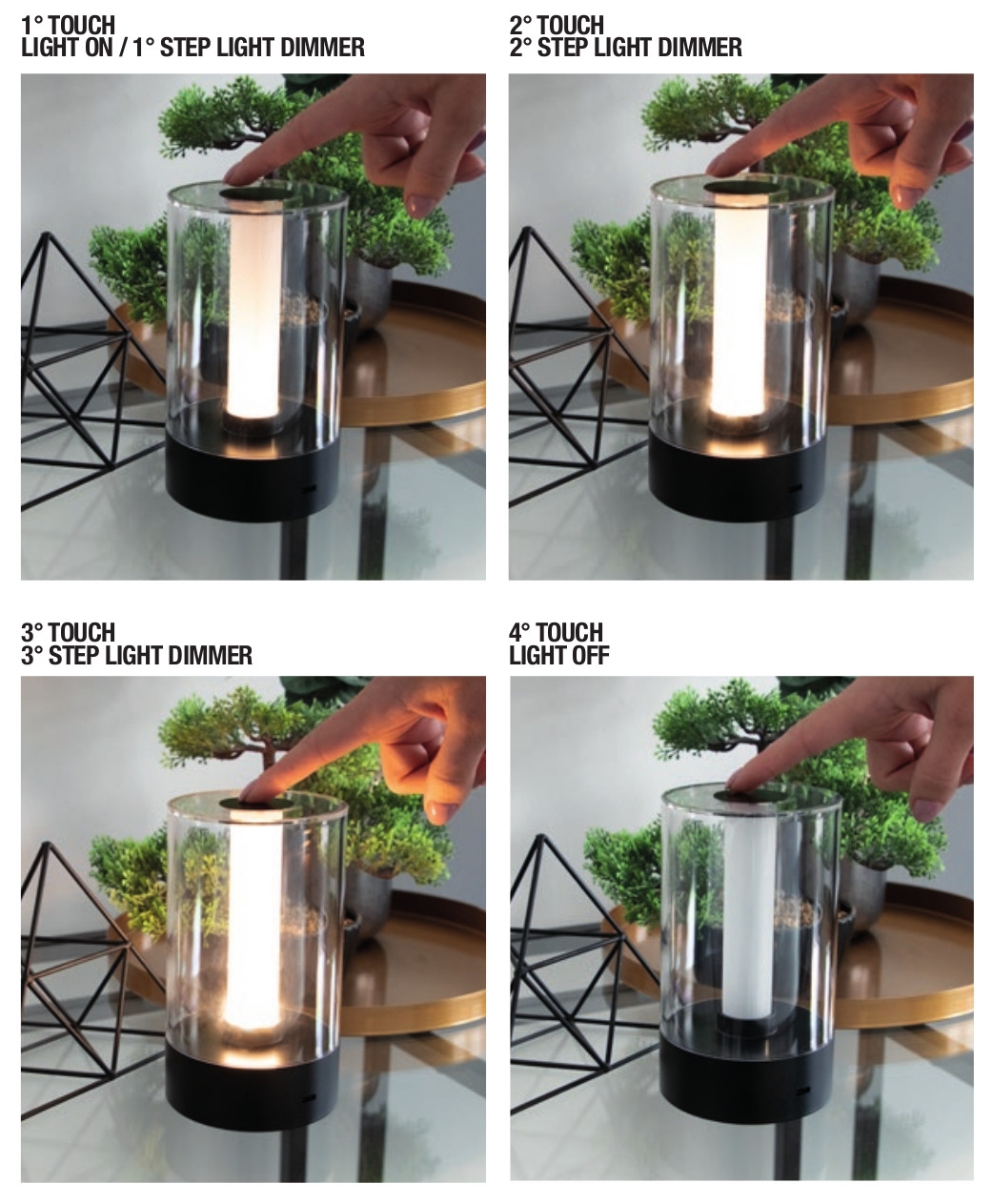 1° TOUCH
LIGHT ON / 1° STEP LIGHT DIMMER

2° TOUCH
2° STEP LIGHT DIMMER

3° TOUCH
3° STEP LIGHT DIMMER

4° TOUCH
LIGHT OFF