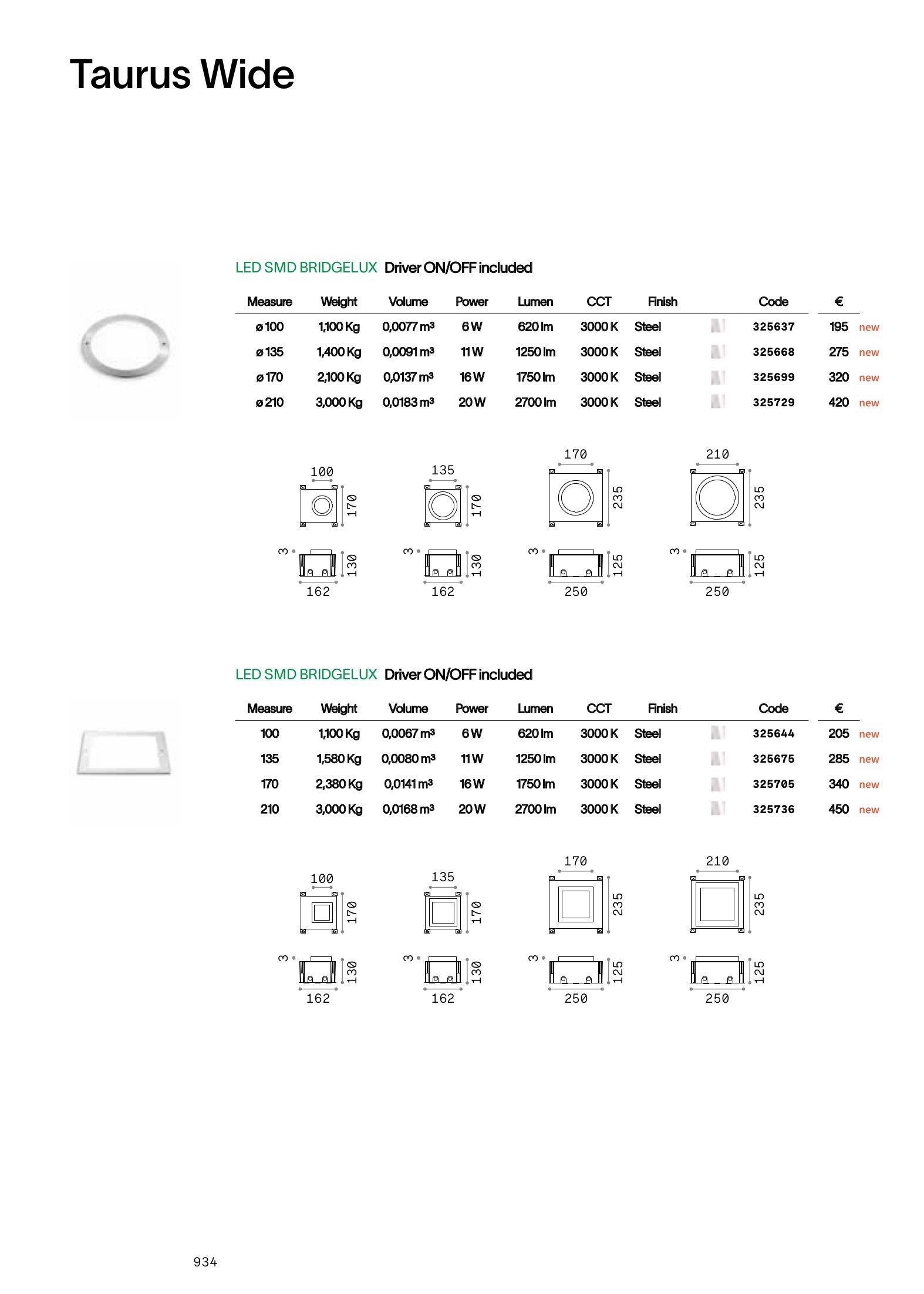 Taurus Wide

LED SMD BRIDGELUX Driver ON/OFF included

| Measure | Weight | Volume | Power | Lumen | CCT | Finish | Code | € | |
|---|---|---|---|---|---|---|---|---|---|
| ø 100 | 1,100 Kg | 0,0077 m³ | 6 W | 620 lm | 3000 K | Steel | 325637 | 195 | new |
| ø 135 | 1,400 Kg | 0,0091 m³ | 11 W | 1250 lm | 3000 K | Steel | 325668 | 275 | new |
| ø 170 | 2,100 Kg | 0,0137 m³ | 16 W | 1750 lm | 3000 K | Steel | 325699 | 320 | new |
| ø 210 | 3,000 Kg | 0,0183 m³ | 20 W | 2700 lm | 3000 K | Steel | 325729 | 420 | new |

100 170 3 130 162
135 170 3 130 162
170 235 3 125 250
210 235 3 125 250

LED SMD BRIDGELUX Driver ON/OFF included

| Measure | Weight | Volume | Power | Lumen | CCT | Finish | Code | € | |
|---|---|---|---|---|---|---|---|---|---|
| 100 | 1,100 Kg | 0,0067 m³ | 6 W | 620 lm | 3000 K | Steel | 325644 | 205 | new |
| 135 | 1,580 Kg | 0,0080 m³ | 11 W | 1250 lm | 3000 K | Steel | 325675 | 285 | new |
| 170 | 2,380 Kg | 0,0141 m³ | 16 W | 1750 lm | 3000 K | Steel | 325705 | 340 | new |
| 210 | 3,000 Kg | 0,0168 m³ | 20 W | 2700 lm | 3000 K | Steel | 325736 | 450 | new |

100 170 3 130 162
135 170 3 130 162
170 235 3 125 250
210 235 3 125 250

934